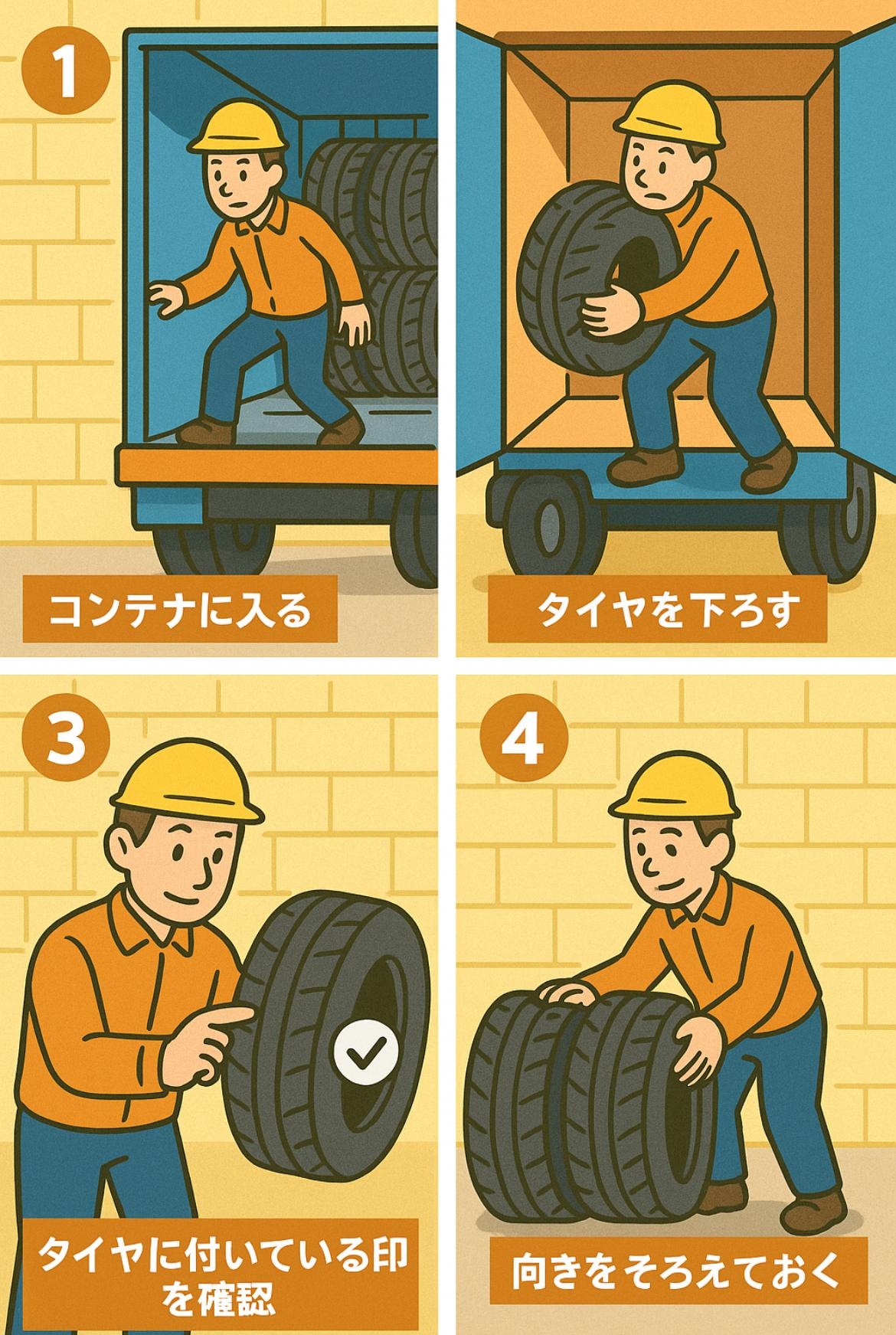 1

コンテナに入る

タイヤを下ろす

3

タイヤに付いている印を確認

4

向きをそろえておく